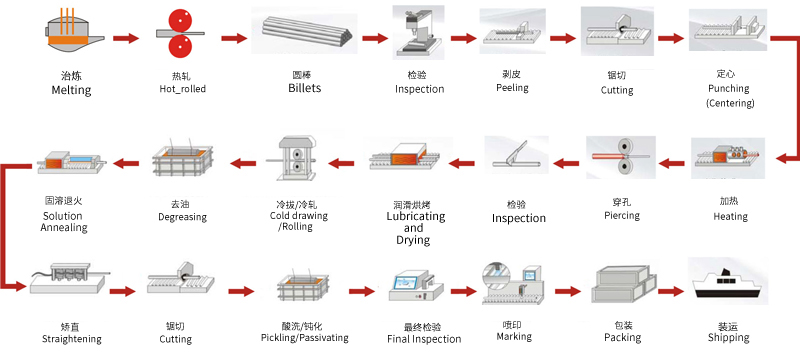 冶炼
Melting

热轧
Hot_rolled

圆棒
Billets

检验
Inspection

剥皮
Peeling

锯切
Cutting

定心
Punching (Centering)

加热
Heating

穿孔
Piercing

检验
Inspection

润滑烘烤
Lubricating and Drying

冷拔/冷轧
Cold drawing /Rolling

去油
Degreasing

固溶退火
Solution Annealing

矫直
Straightening

锯切
Cutting

酸洗/钝化
Pickling/Passivating

最终检验
Final Inspection

喷印
Marking

包装
Packing

装运
Shipping